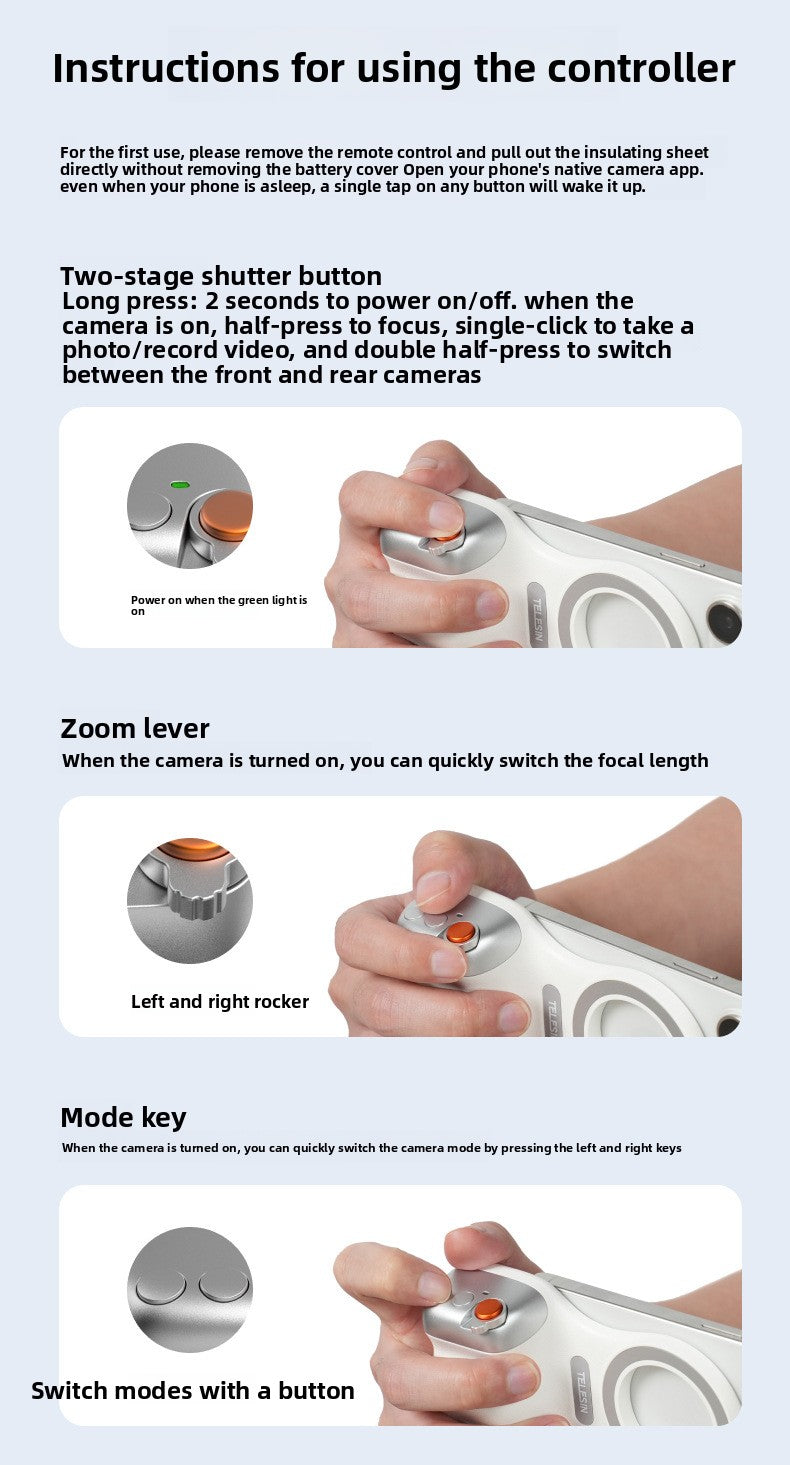 Instructions for using the controller

For the first use, please remove the remote control and pull out the insulating sheet directly without removing the battery cover Open your phone's native camera app. even when your phone is asleep, a single tap on any button will wake it up.

Two-stage shutter button
Long press: 2 seconds to power on/off. when the camera is on, half-press to focus, single-click to take a photo/record video, and double half-press to switch between the front and rear cameras

Power on when the green light is on

TELESIN

Zoom lever
When the camera is turned on, you can quickly switch the focal length

Left and right rocker

TELESIN

Mode key
When the camera is turned on, you can quickly switch the camera mode by pressing the left and right keys

Switch modes with a button

TELESIN